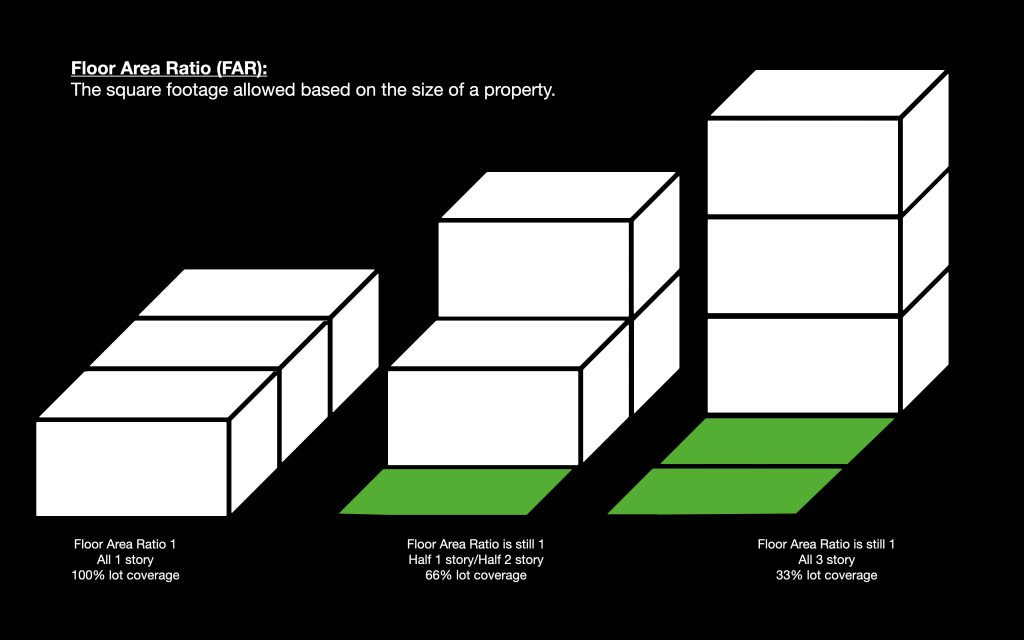 Floor Area Ratio (FAR):
The square footage allowed based on the size of a property.

Floor Area Ratio 1
All 1 story
100% lot coverage

Floor Area Ratio is still 1
Half 1 story/Half 2 story
66% lot coverage

Floor Area Ratio is still 1
All 3 story
33% lot coverage