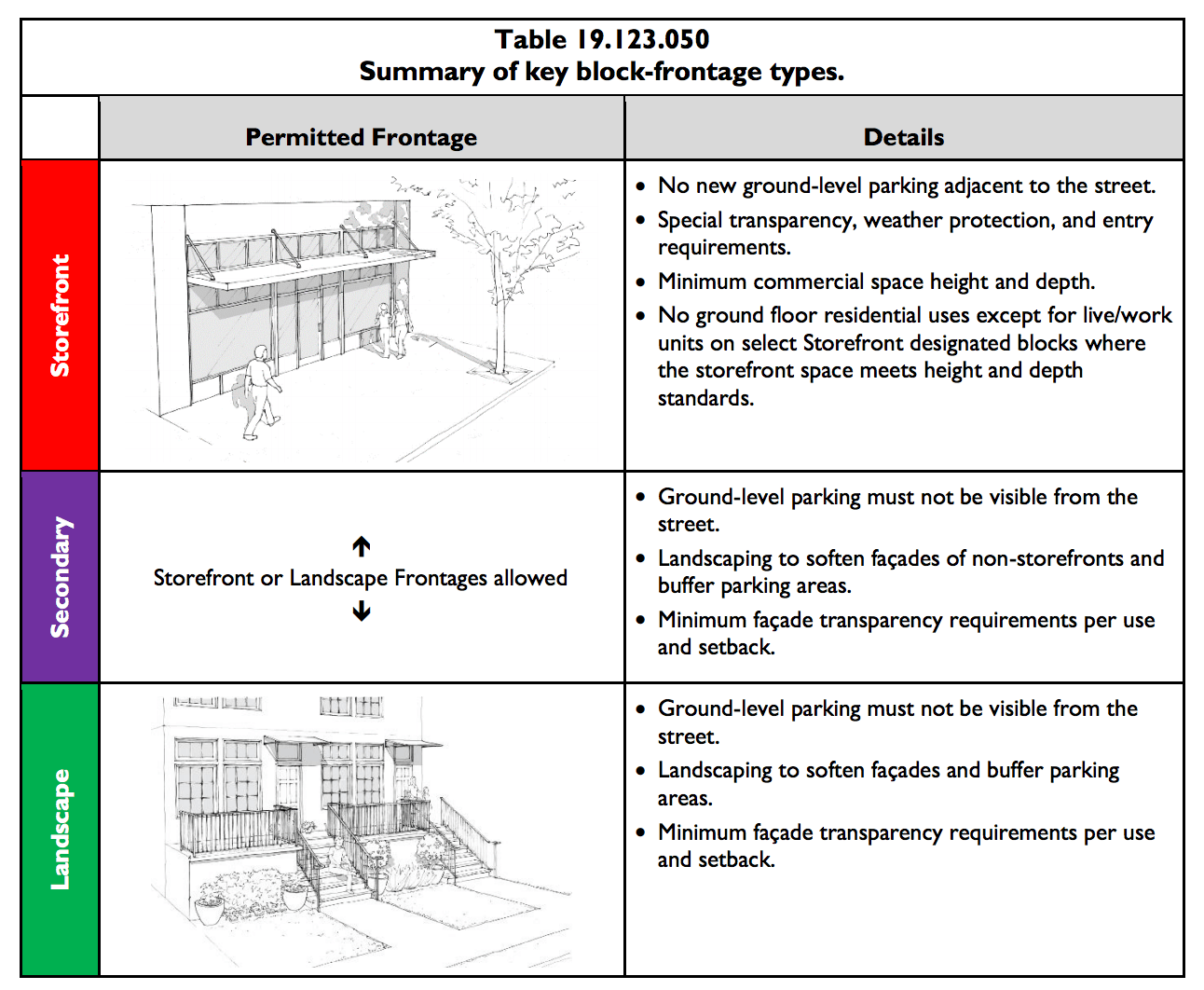 Table 19.123.050
Summary of key block-frontage types.

| | Permitted Frontage | Details |
|---|---|---|
| Storefront | | • No new ground-level parking adjacent to the street. • Special transparency, weather protection, and entry requirements. • Minimum commercial space height and depth. • No ground floor residential uses except for live/work units on select Storefront designated blocks where the storefront space meets height and depth standards. |
| Secondary | ↑ Storefront or Landscape Frontages allowed ↓ | • Ground-level parking must not be visible from the street. • Landscaping to soften façades of non-storefronts and buffer parking areas. • Minimum façade transparency requirements per use and setback. |
| Landscape | | • Ground-level parking must not be visible from the street. • Landscaping to soften façades and buffer parking areas. • Minimum façade transparency requirements per use and setback. |